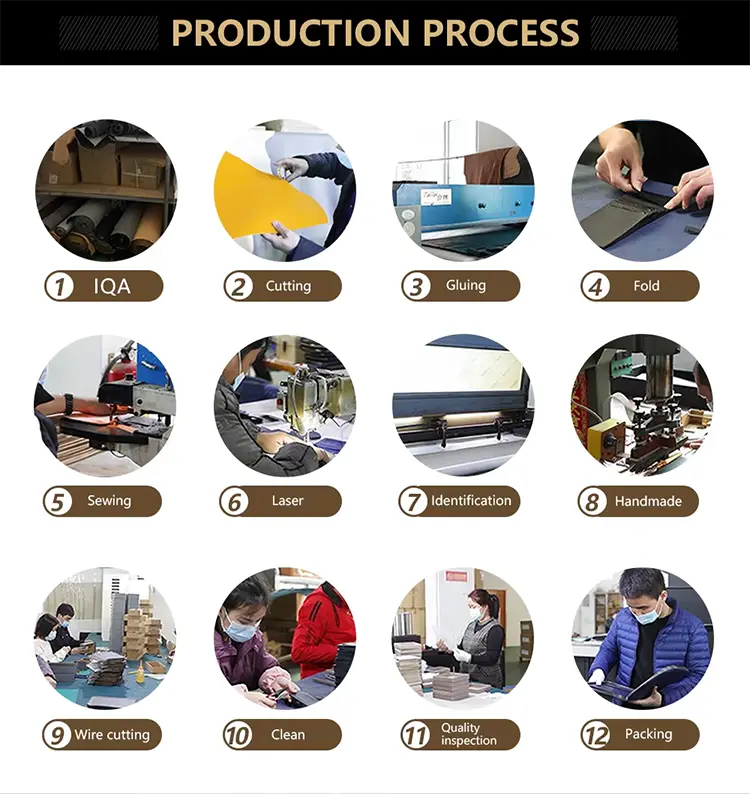 PRODUCTION PROCESS

1 IQA

2 Cutting

3 Gluing

4 Fold

5 Sewing

6 Laser

7 Identification

8 Handmade

9 Wire cutting

10 Clean

11 Quality inspection

12 Packing